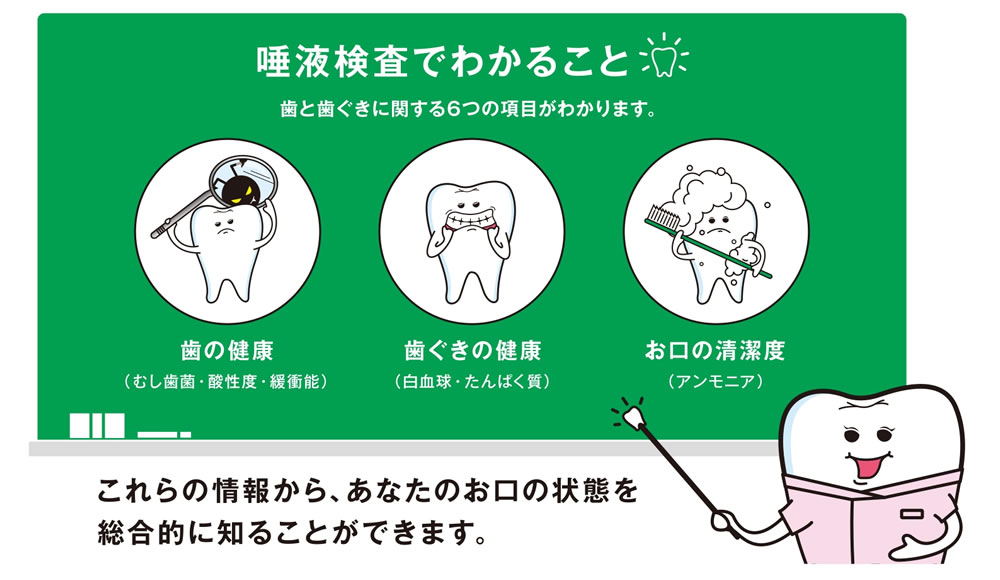 唾液検査でわかること

歯と歯ぐきに関する6つの項目がわかります。

歯の健康
（むし歯菌・酸性度・緩衝能）

歯ぐきの健康
（白血球・たんぱく質）

お口の清潔度
（アンモニア）

これらの情報から、あなたのお口の状態を総合的に知ることができます。